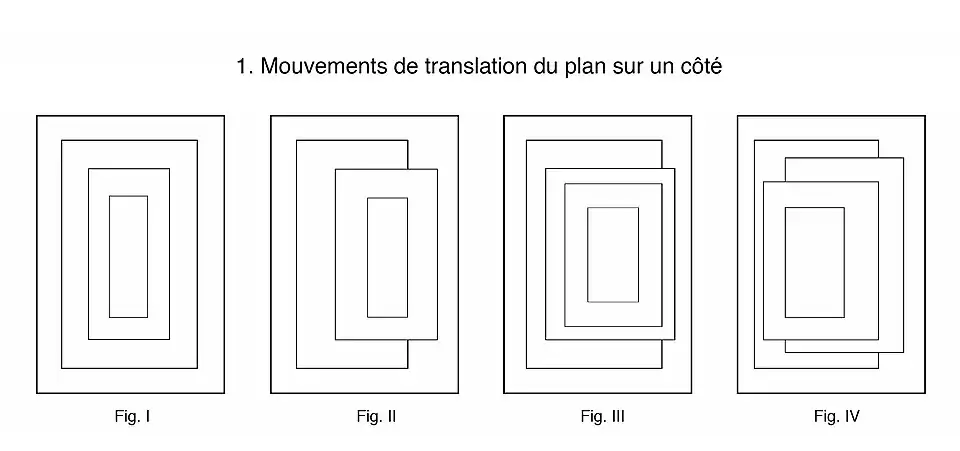 1. Mouvements de translation du plan sur un côté

Fig. I

Fig. II

Fig. III

Fig. IV